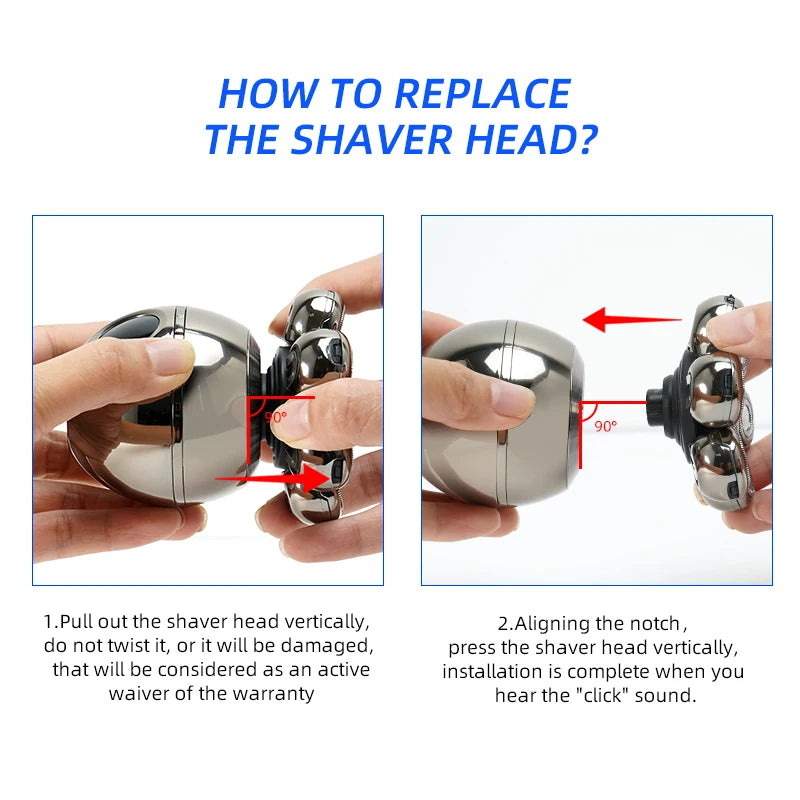 HOW TO REPLACE THE SHAVER HEAD?

90°

90°

1.Pull out the shaver head vertically, do not twist it, or it will be damaged, that will be considered as an active waiver of the warranty

2.Aligning the notch, press the shaver head vertically, installation is complete when you hear the "click" sound.